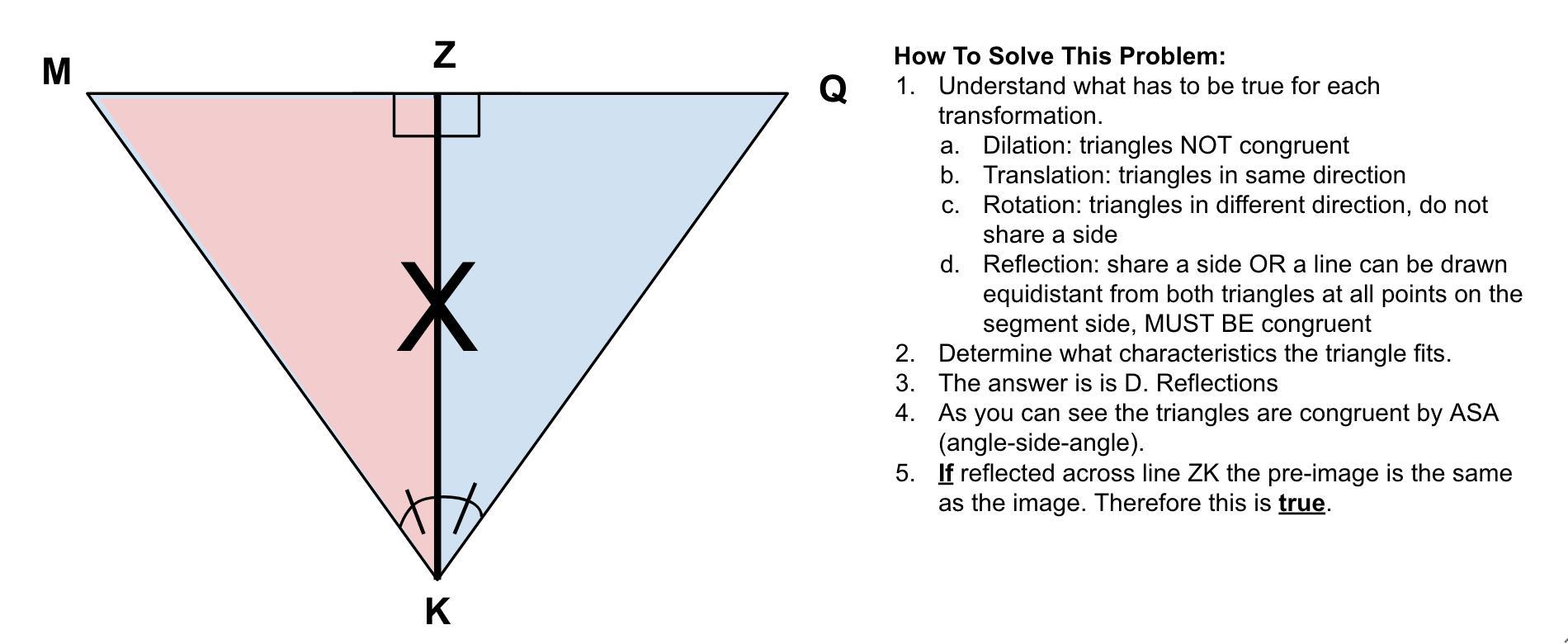 M

Z

Q

X

K

How To Solve This Problem:
1. Understand what has to be true for each transformation.
a. Dilation: triangles NOT congruent
b. Translation: triangles in same direction
c. Rotation: triangles in different direction, do not share a side
d. Reflection: share a side OR a line can be drawn equidistant from both triangles at all points on the segment side, MUST BE congruent
2. Determine what characteristics the triangle fits.
3. The answer is is D. Reflections
4. As you can see the triangles are congruent by ASA (angle-side-angle).
5. If reflected across line ZK the pre-image is the same as the image. Therefore this is true.