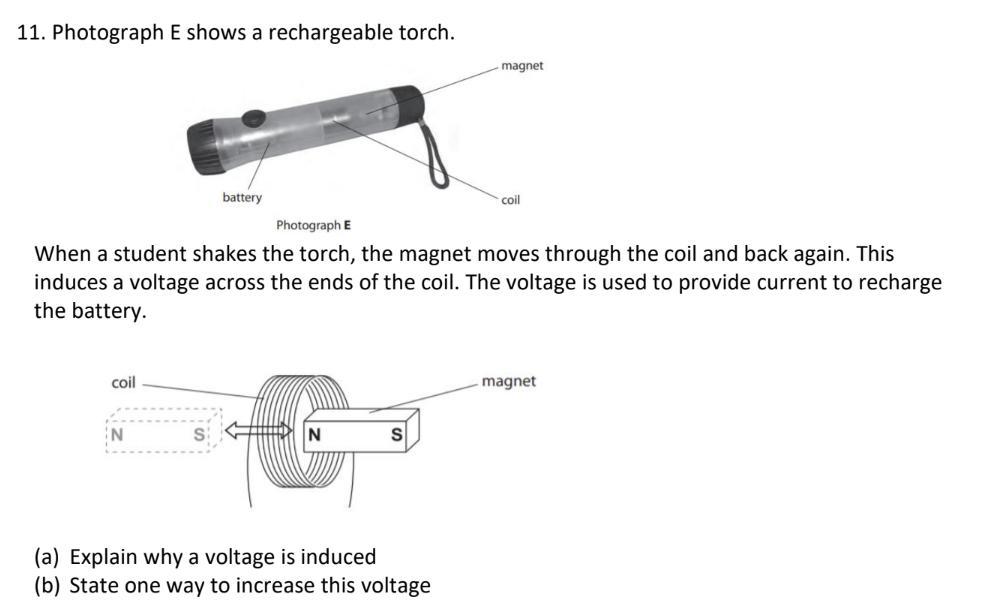 11. Photograph E shows a rechargeable torch.

magnet

battery

coil

Photograph E

When a student shakes the torch, the magnet moves through the coil and back again. This induces a voltage across the ends of the coil. The voltage is used to provide current to recharge the battery.

coil

magnet

N

S

N

S

(a) Explain why a voltage is induced
(b) State one way to increase this voltage